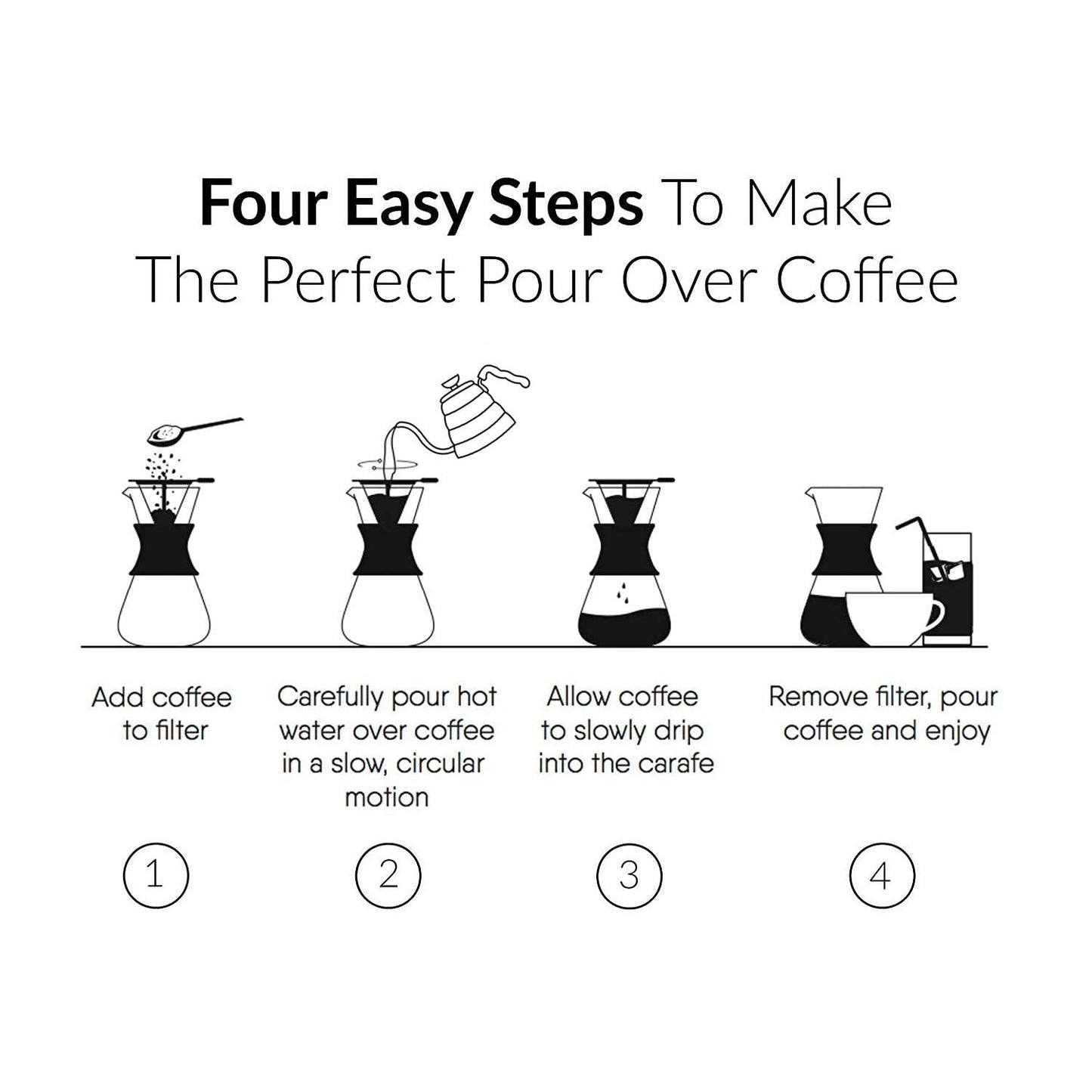 Four Easy Steps To Make The Perfect Pour Over Coffee

Add coffee to filter

Carefully pour hot water over coffee in a slow, circular motion

Allow coffee to slowly drip into the carafe

Remove filter, pour coffee and enjoy

1

2

3

4